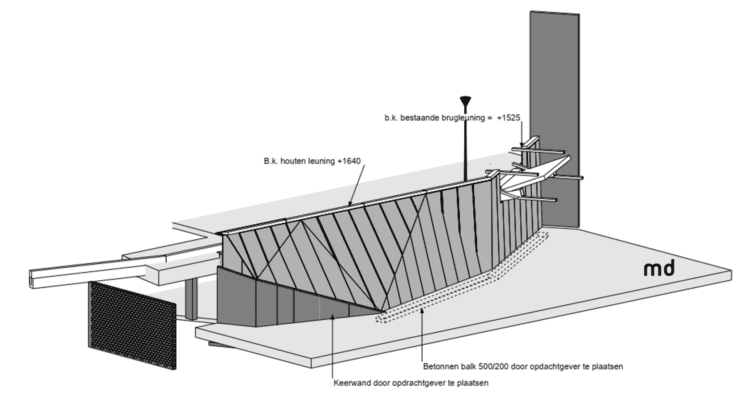 b.k. bestaande brugleuning = +1525

B.k. houten leuning +1640

md

Betonnen balk 500/200 door opdachtgever te plaatsen

Keerwand door opdrachtgever te plaatsen